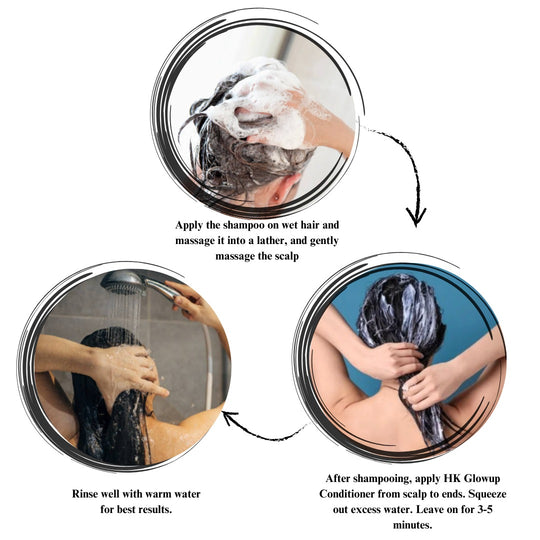 Apply the shampoo on wet hair and massage it into a lather, and gently massage the scalp

After shampooing, apply HK Glowup Conditioner from scalp to ends. Squeeze out excess water. Leave on for 3-5 minutes.

Rinse well with warm water for best results.